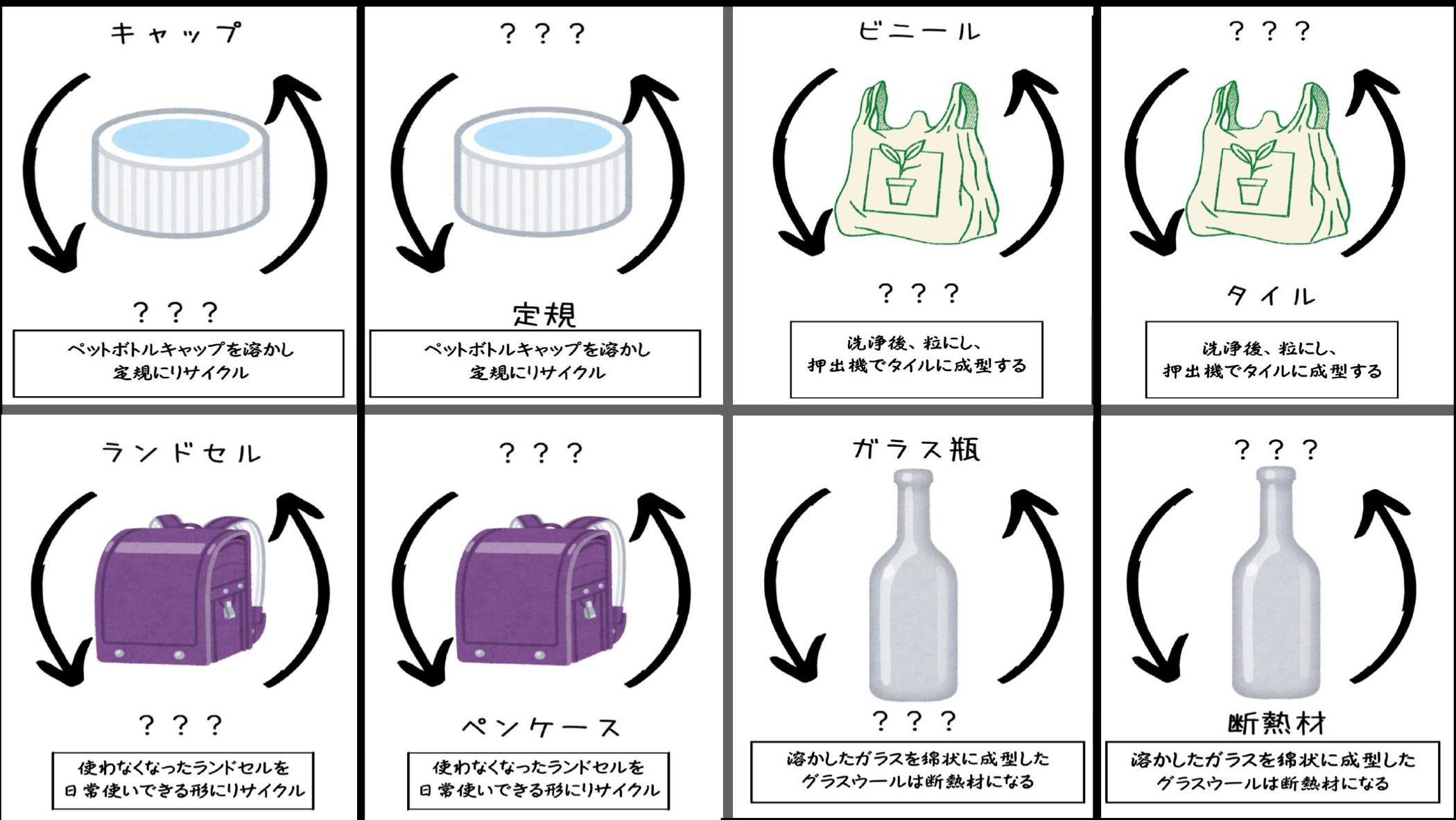 キャップ

？？？

ペットボトルキャップを溶かし
定規にリサイクル

？？？

定規

ペットボトルキャップを溶かし
定規にリサイクル

ビニール

？？？

洗浄後、粒にし、
押出機でタイルに成型する

？？？

タイル

洗浄後、粒にし、
押出機でタイルに成型する

ランドセル

？？？

使わなくなったランドセルを
日常使いできる形にリサイクル

？？？

ペンケース

使わなくなったランドセルを
日常使いできる形にリサイクル

ガラス瓶

？？？

溶かしたガラスを綿状に成型した
グラスウールは断熱材になる

？？？

断熱材

溶かしたガラスを綿状に成型した
グラスウールは断熱材になる